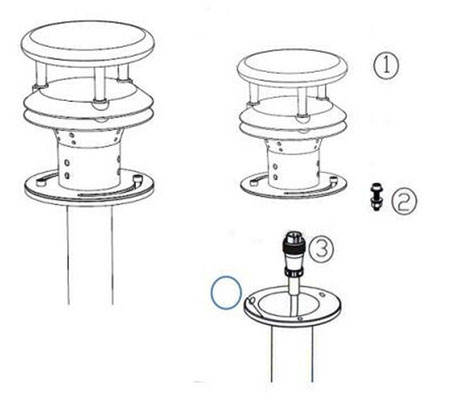 ①
②
③