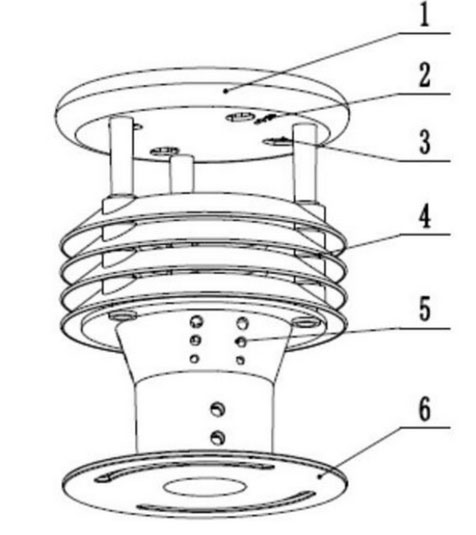 1
2
3
4
5
6